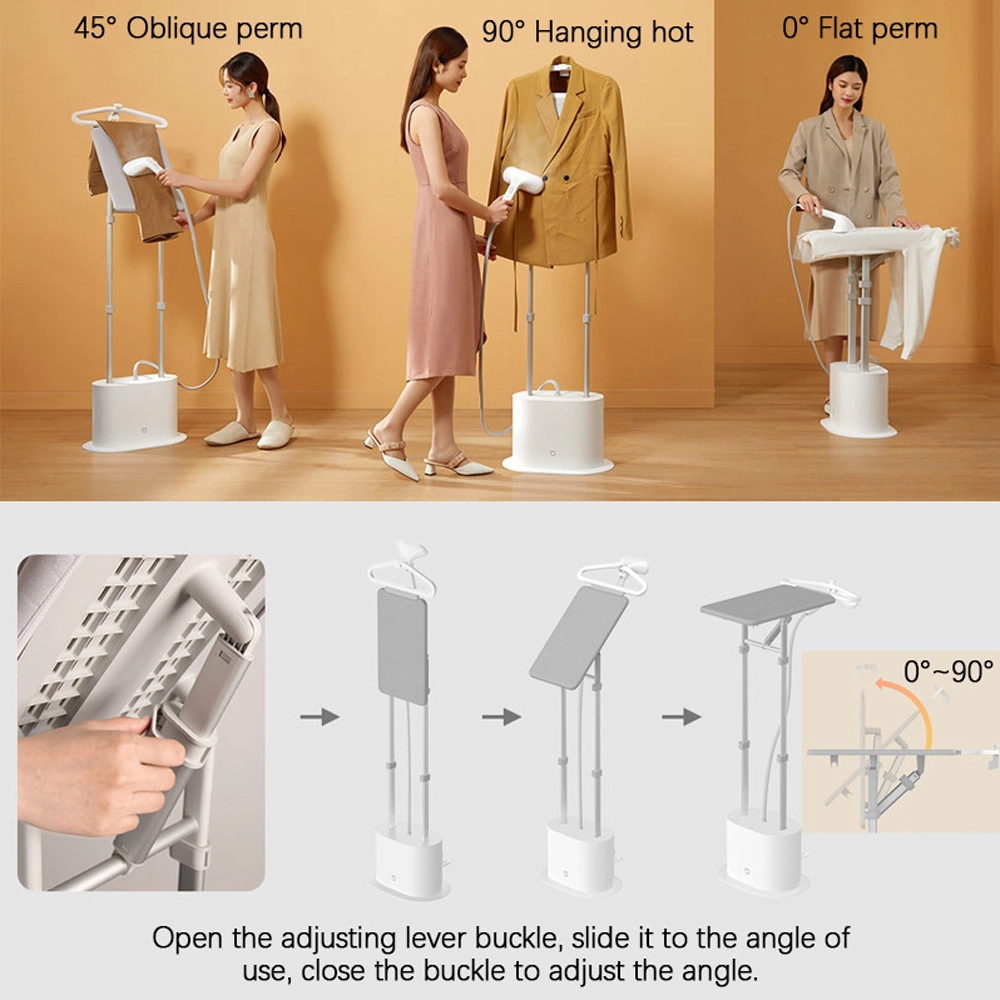 45° Oblique perm

90° Hanging hot

0° Flat perm

0°~90°

Open the adjusting lever buckle, slide it to the angle of use, close the buckle to adjust the angle.